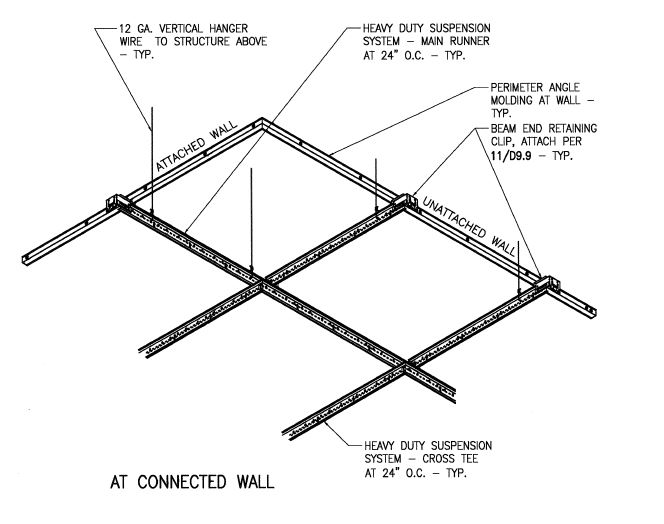 12 GA. VERTICAL HANGER WIRE TO STRUCTURE ABOVE – TYP.

HEAVY DUTY SUSPENSION SYSTEM – MAIN RUNNER AT 24" O.C. – TYP.

PERIMETER ANGLE MOLDING AT WALL – TYP.

BEAM END RETAINING CLIP, ATTACH PER 11/D9.9 – TYP.

ATTACHED WALL

UNATTACHED WALL

HEAVY DUTY SUSPENSION SYSTEM – CROSS TEE AT 24" O.C. – TYP.

AT CONNECTED WALL