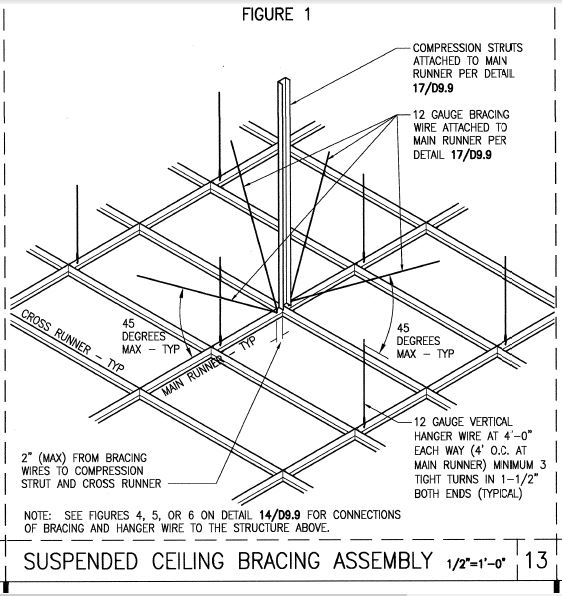 FIGURE 1

COMPRESSION STRUTS ATTACHED TO MAIN RUNNER PER DETAIL 17/D9.9

12 GAUGE BRACING WIRE ATTACHED TO MAIN RUNNER PER DETAIL 17/D9.9

CROSS RUNNER – TYP

45 DEGREES MAX – TYP

MAIN RUNNER – TYP

45 DEGREES MAX – TYP

12 GAUGE VERTICAL HANGER WIRE AT 4'-0" EACH WAY (4' O.C. AT MAIN RUNNER) MINIMUM 3 TIGHT TURNS IN 1-1/2" BOTH ENDS (TYPICAL)

2" (MAX) FROM BRACING WIRES TO COMPRESSION STRUT AND CROSS RUNNER

NOTE: SEE FIGURES 4, 5, OR 6 ON DETAIL 14/D9.9 FOR CONNECTIONS OF BRACING AND HANGER WIRE TO THE STRUCTURE ABOVE.

SUSPENDED CEILING BRACING ASSEMBLY 1/2"=1'-0" 13